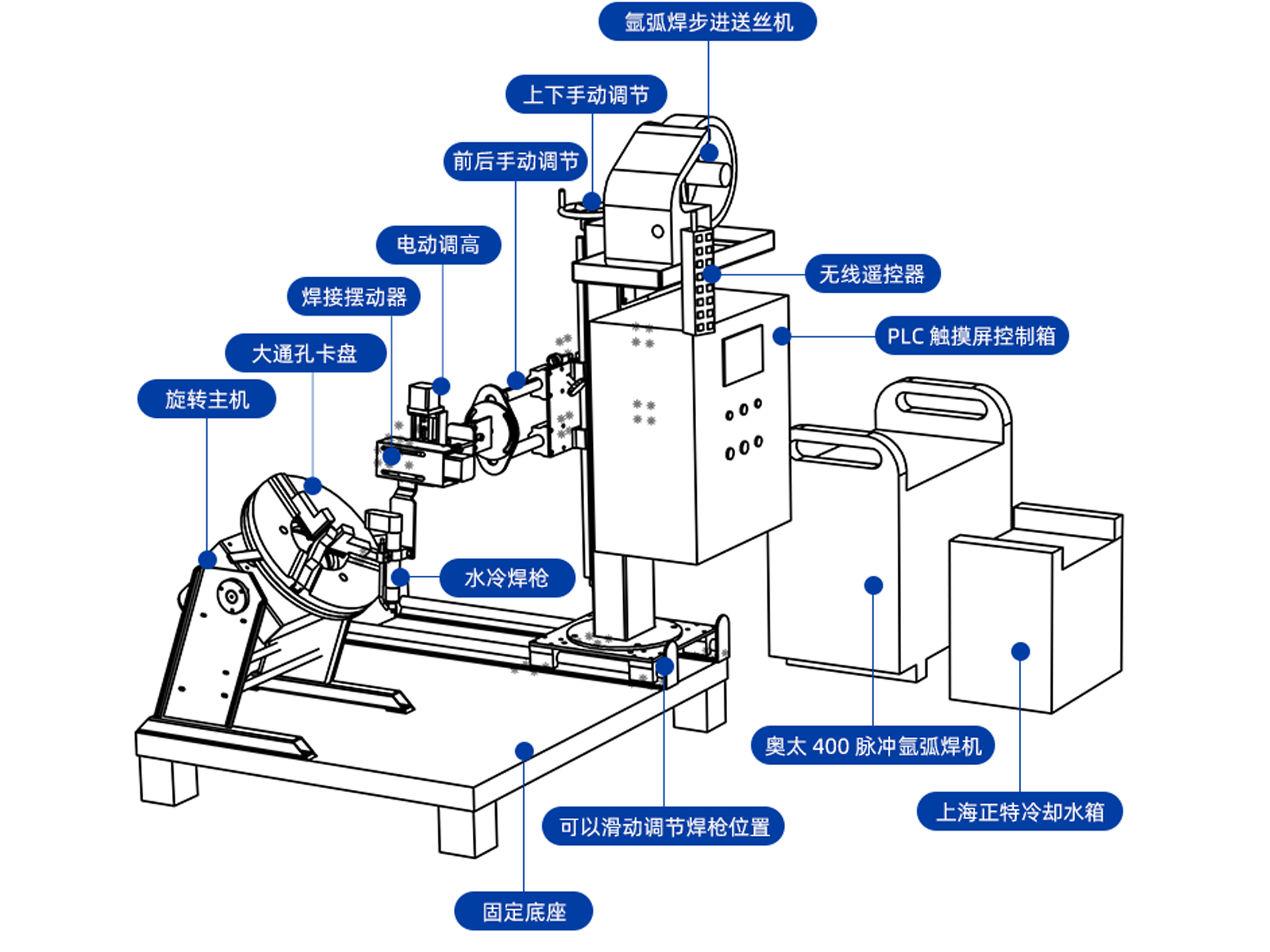 氩弧焊步进送丝机

上下手动调节

前后手动调节

电动调高

焊接摆动器

大通孔卡盘

旋转主机

无线遥控器

PLC 触摸屏控制箱

水冷焊枪

奥太 400 脉冲氩弧焊机

上海正特冷却水箱

可以滑动调节焊枪位置

固定底座